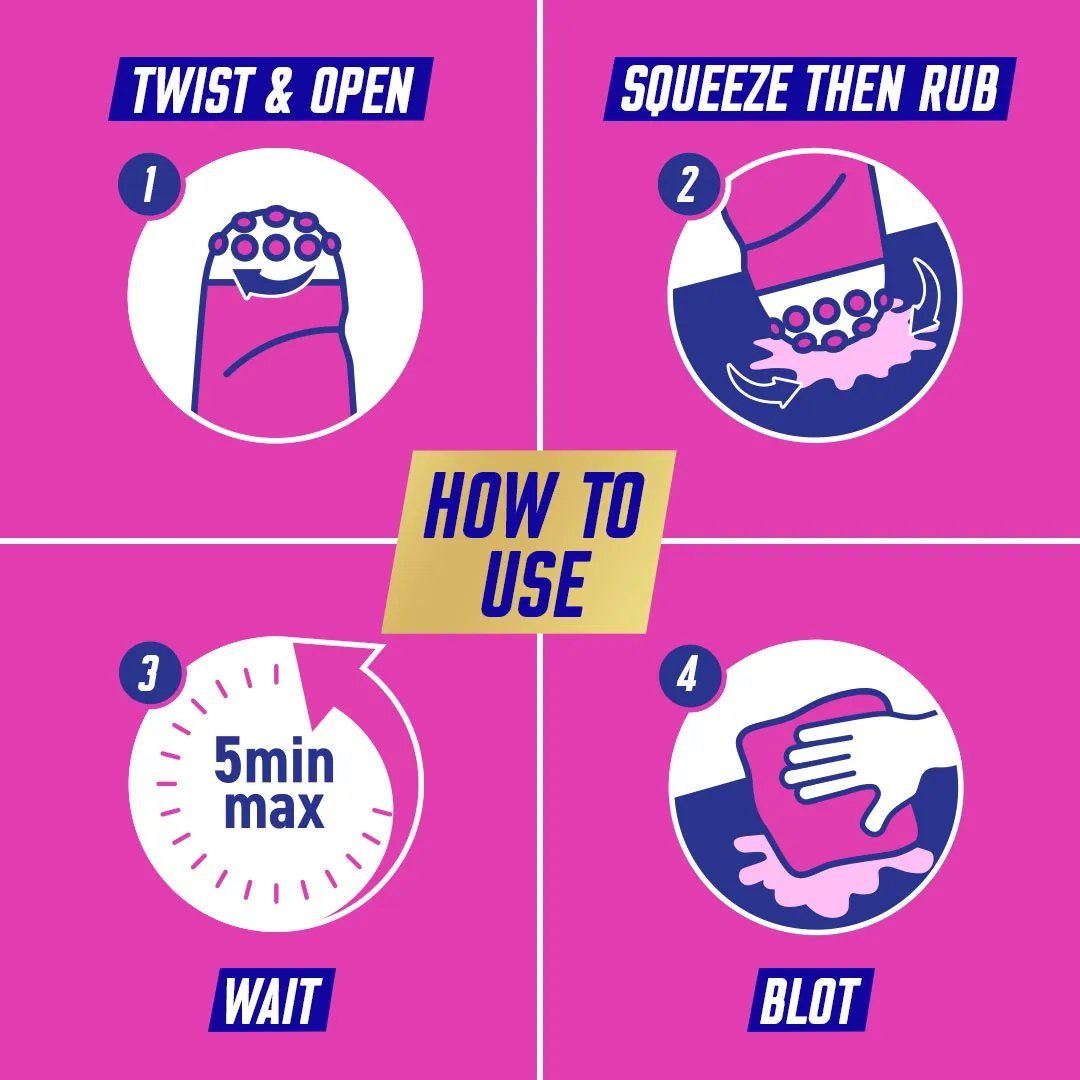 TWIST & OPEN

1

SQUEEZE THEN RUB

2

HOW TO USE

3

5min max

WAIT

4

BLOT